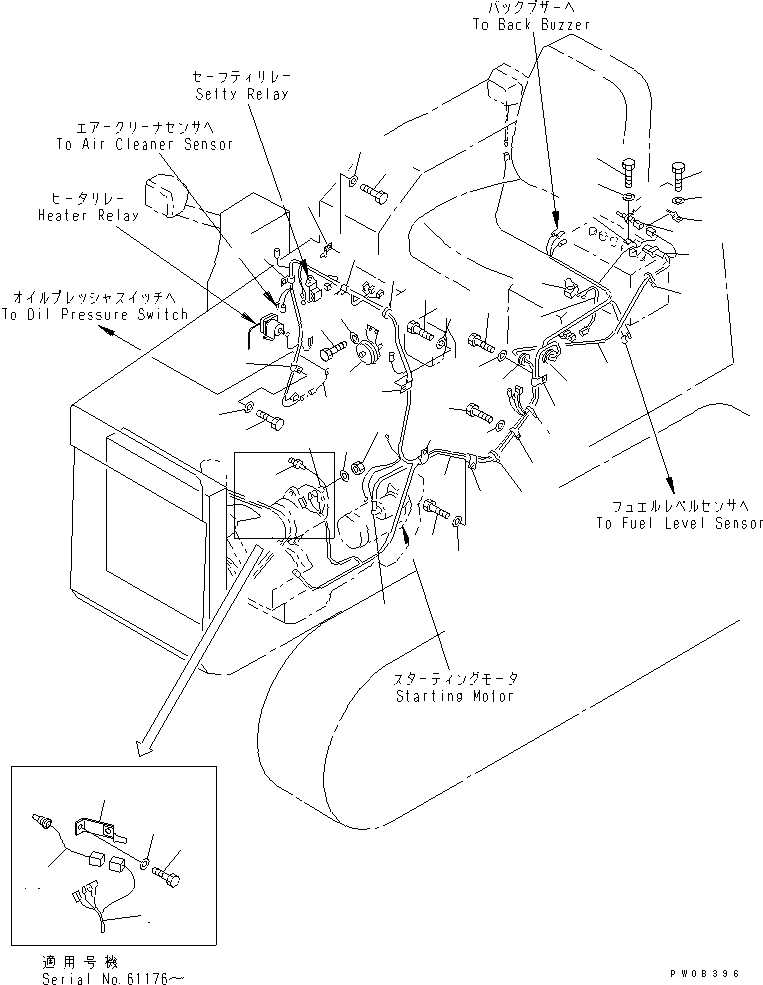 バックブザーへ
To Back Buzzer

セーフティリレー
Sefty Relay

エアークリーナセンサへ
To Air Cleaner Sensor

ヒータリレー
Heater Relay

オイルプレッシャスイッチへ
To Oil Pressure Switch

フュエルレベルセンサへ
To Fuel Level Sensor

スターティングモータ
Starting Motor

適用号機
Serial No.61176～

PW08396