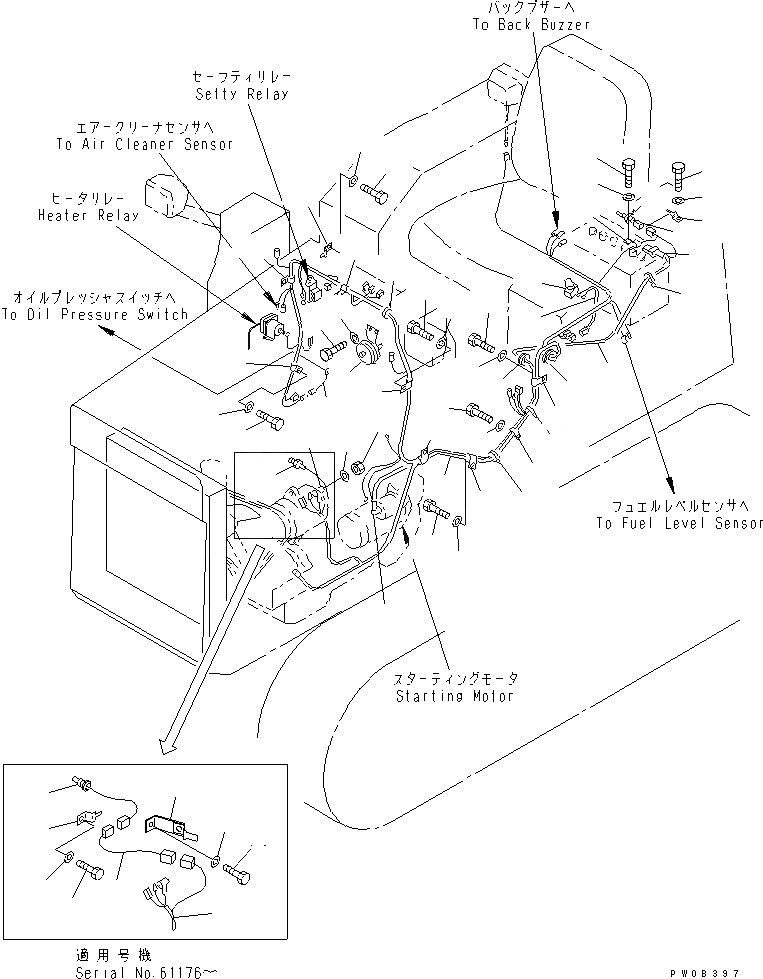 バックブザーへ
To Back Buzzer

セーフティリレー
Sefty Relay

エアークリーナセンサへ
To Air Cleaner Sensor

ヒータリレー
Heater Relay

オイルプレッシャスイッチへ
To Oil Pressure Switch

フュエルレベルセンサへ
To Fuel Level Sensor

スターティングモータ
Starting Motor

適用号機
Serial No.61176~

PW08397