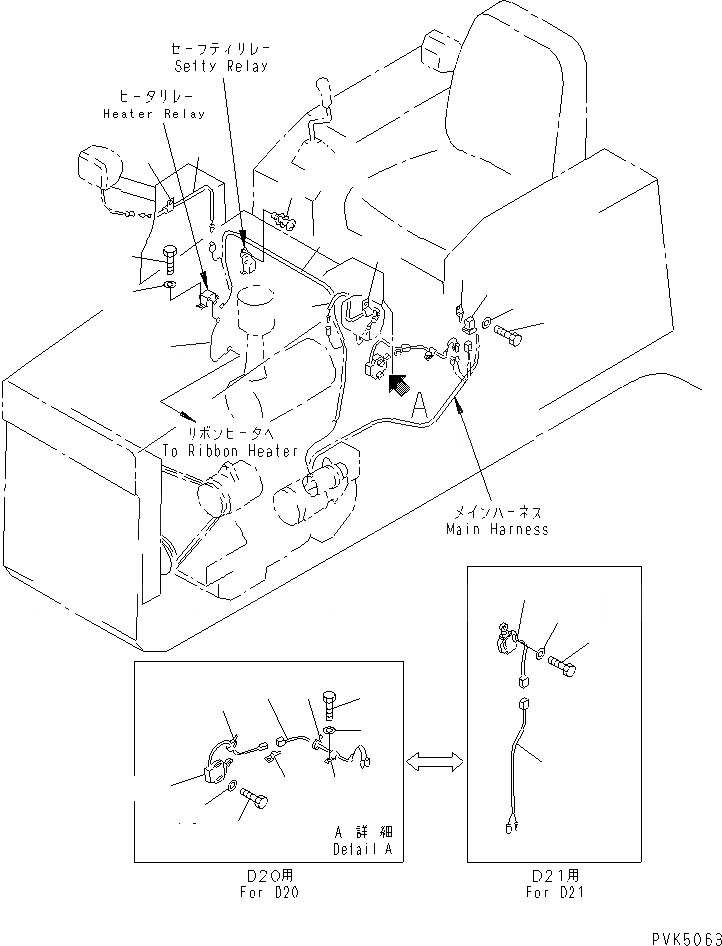 セーフティリレー
Seity Relay

ヒータリレー
Heater Relay

A

リボンヒータへ
To Ribbon Heater

メインハーネス
Main Harness

A 詳細
Detail A

D20用
For D20

D21用
For D21

PVK5063