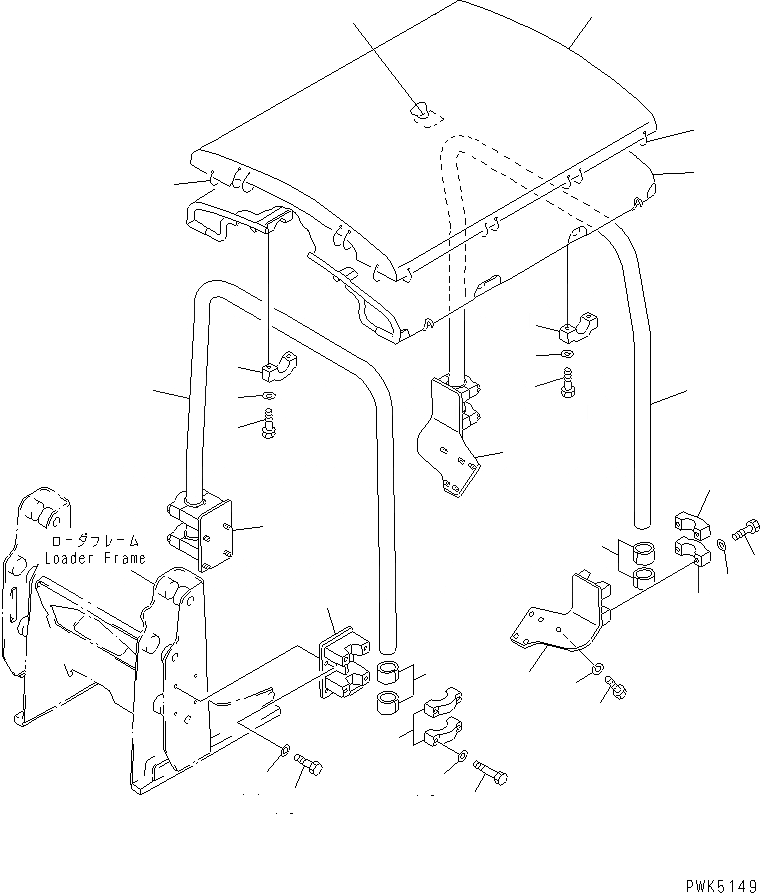 ローダフレーム
Loader Frame

PWK5149