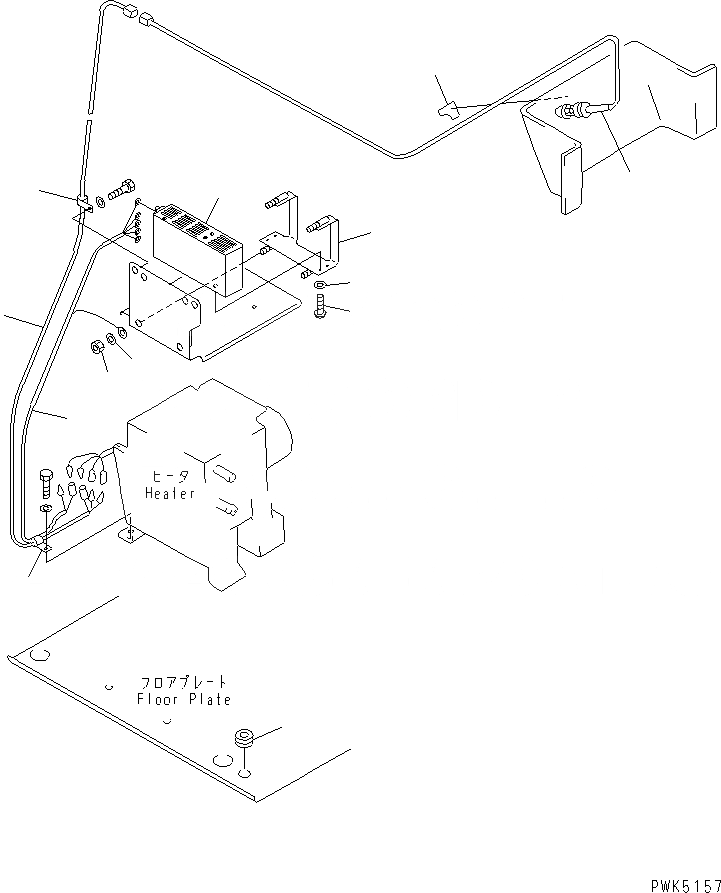 ヒータ
Heater

フロアプレート
Floor Plate

PWK5157