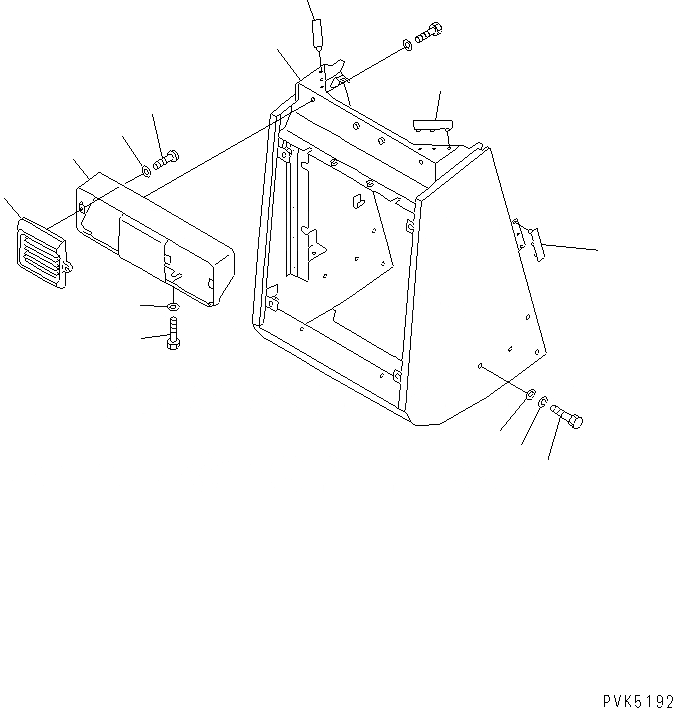 PVK5192