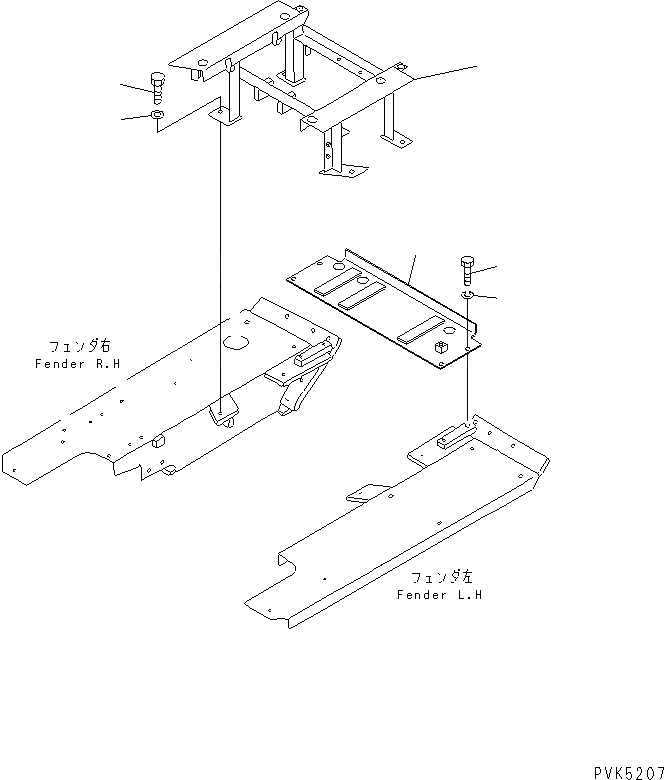 フェンダ右
Fender R.H

フェンダ左
Fender L.H

PVK5207