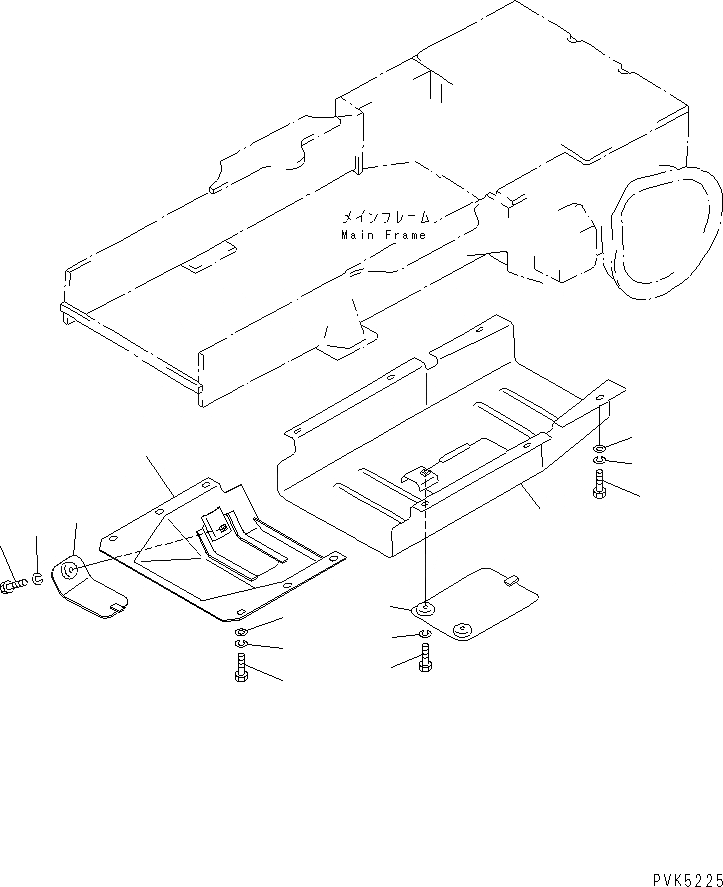 メインフレーム
Main Frame

PVK5225