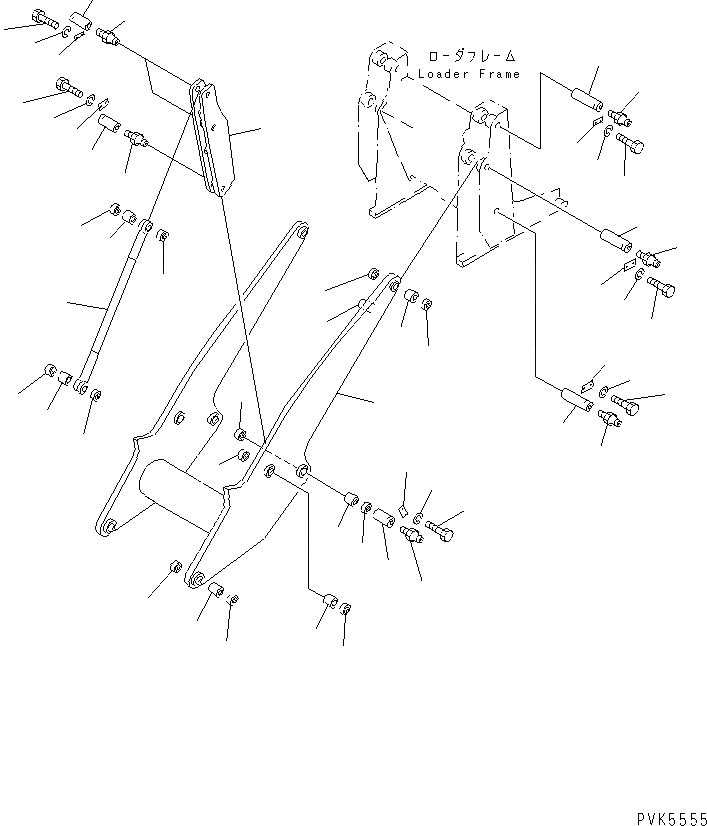 ローダフレーム
Loader Frame

PVK5555