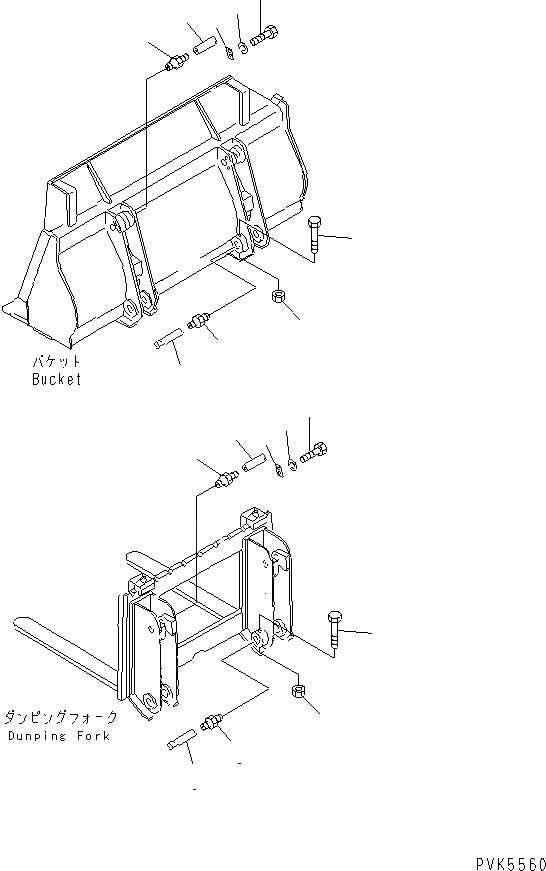 バケット
Bucket

ダンピングフォーク
Dunping Fork

PVK5560