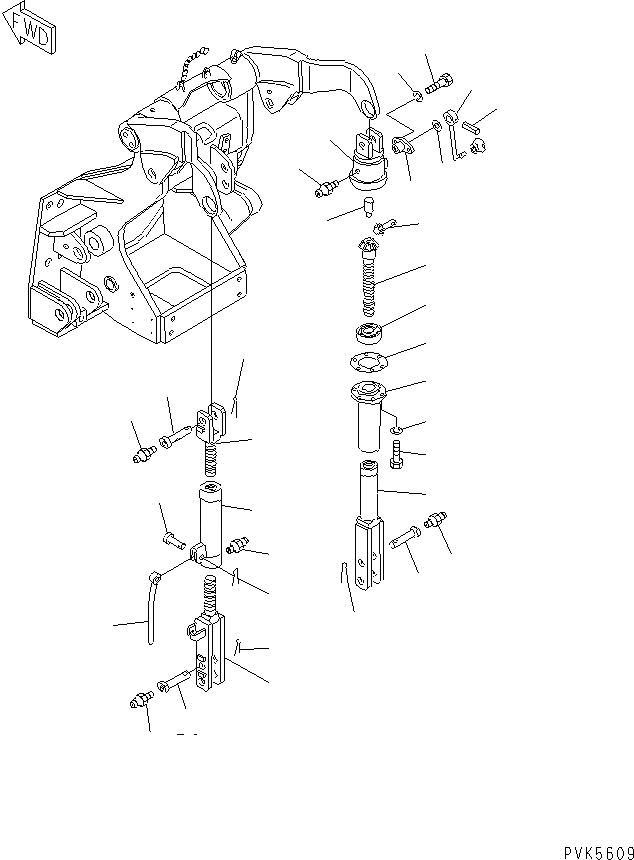 FWD

PVK5609