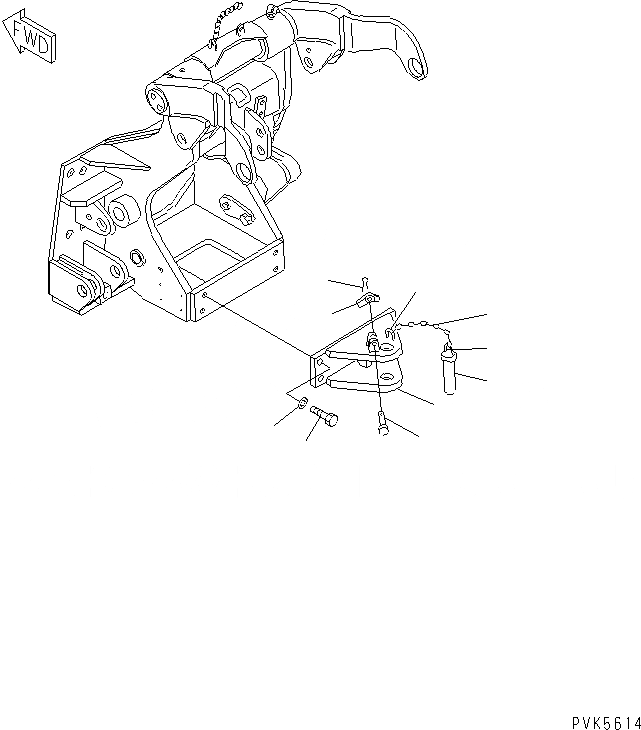 FWD

PVK5614