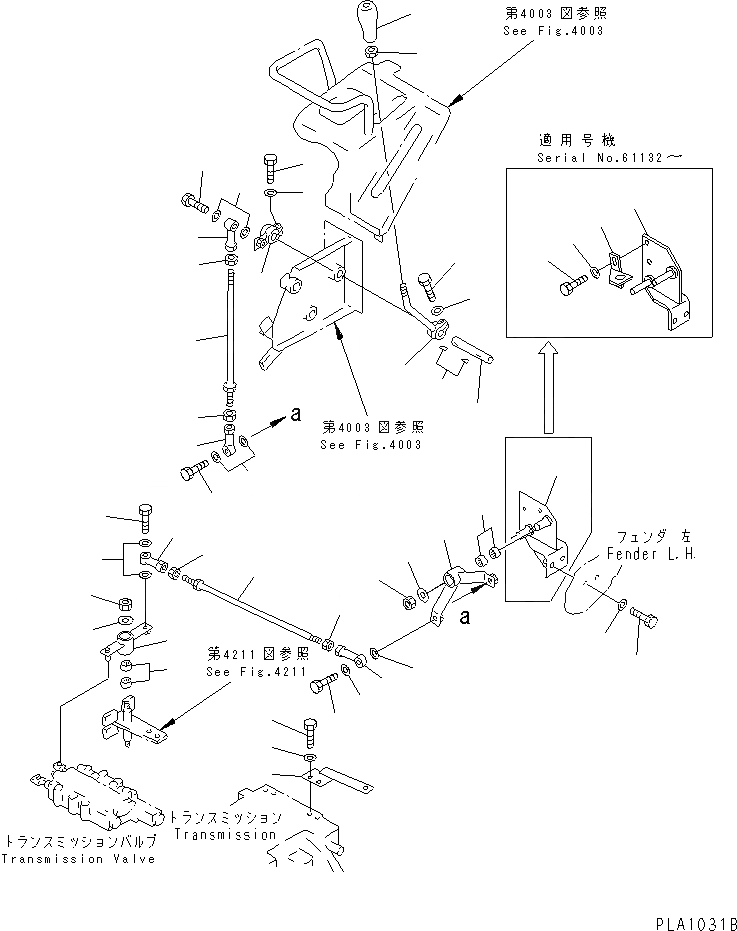 第4003図参照
See Fig.4003

適用号機
Serial No.61132～

a

第4003図参照
See Fig.4003

フェンダ 左
Fender L.H.

a

第4211図参照
See Fig.4211

トランスミッション
Transmission

トランスミッションバルブ
Transmission Valve

PLA1031B