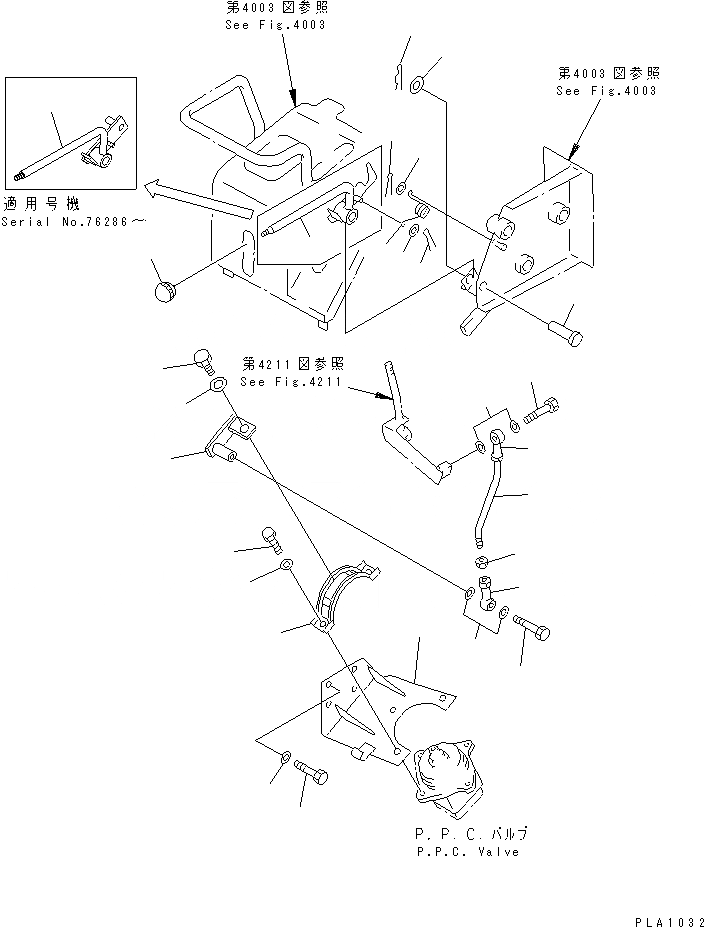 第4003図参照
See Fig.4003

第4003図参照
See Fig.4003

適用号機
Serial No.76286～

第4211図参照
See Fig.4211

P.P.C.バルブ
P.P.C. Valve

PLA1032