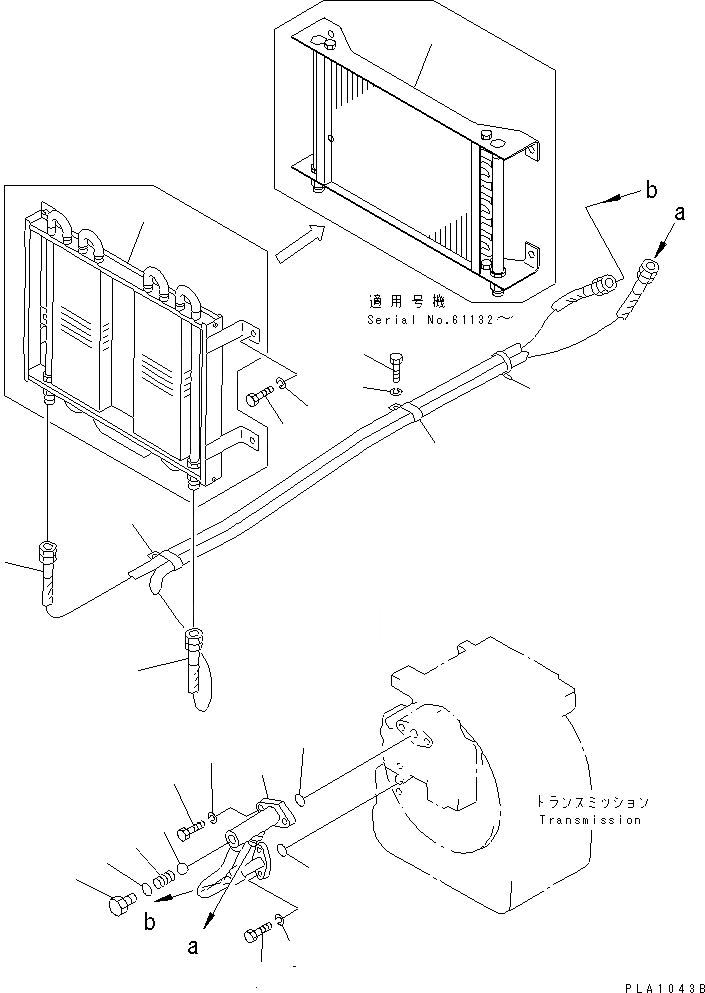 b
a
適用号機
Serial No.61132～
トランスミッション
Transmission
b
a
PLA1043B