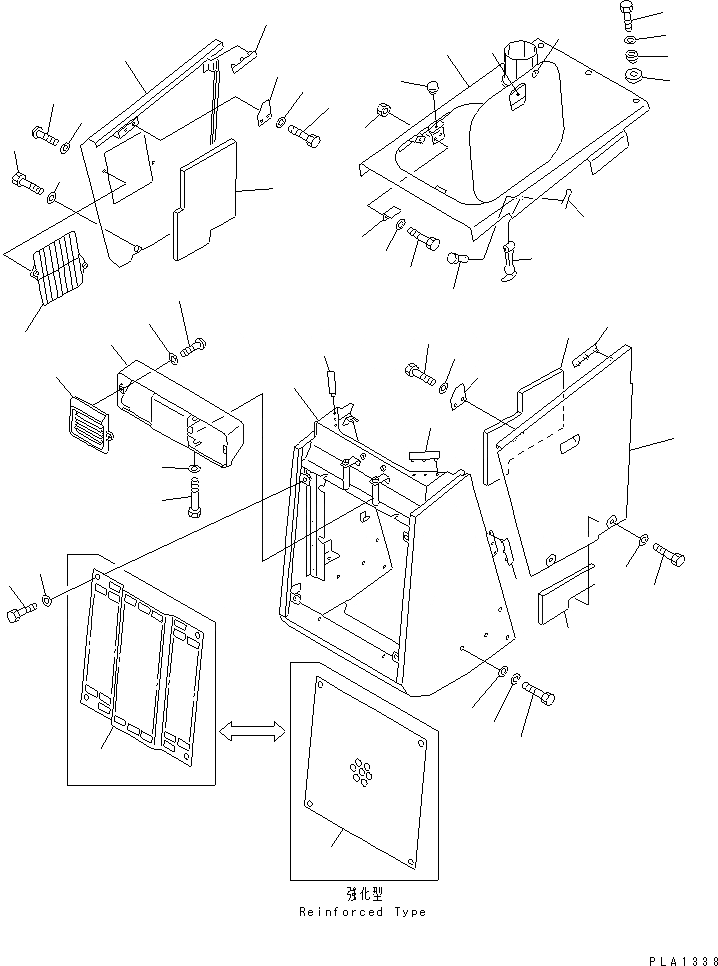 強化型
Reinforced Type

PLA1338