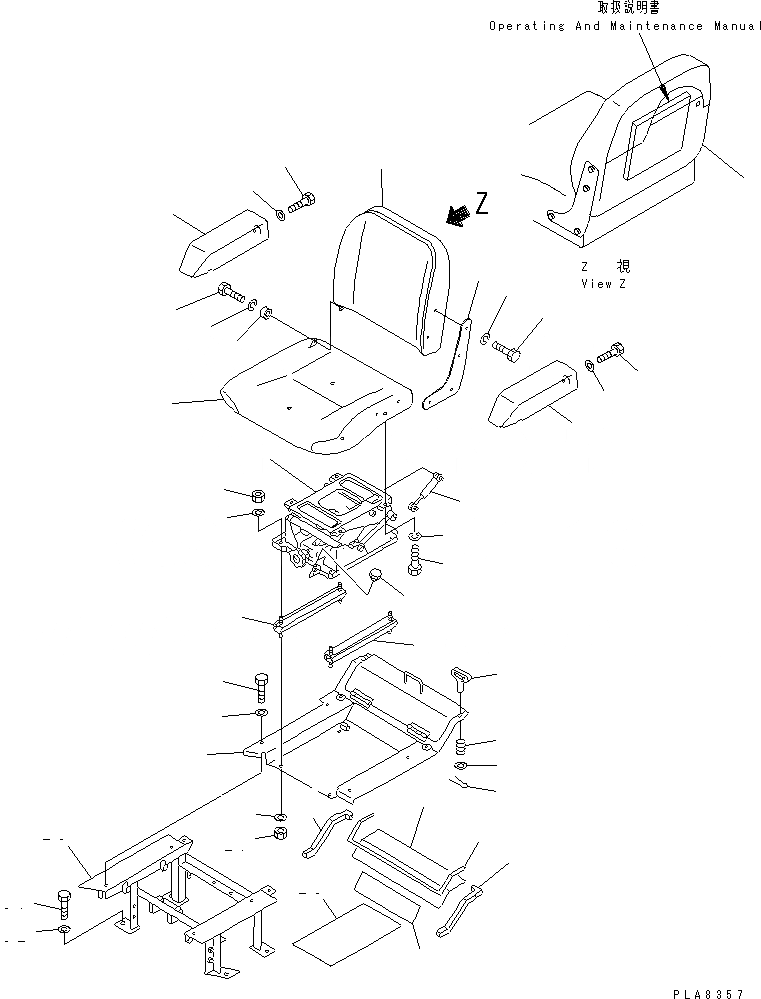 取扱説明書
Operating And Maintenance Manual

Z

Z 視
View Z

PLA8357