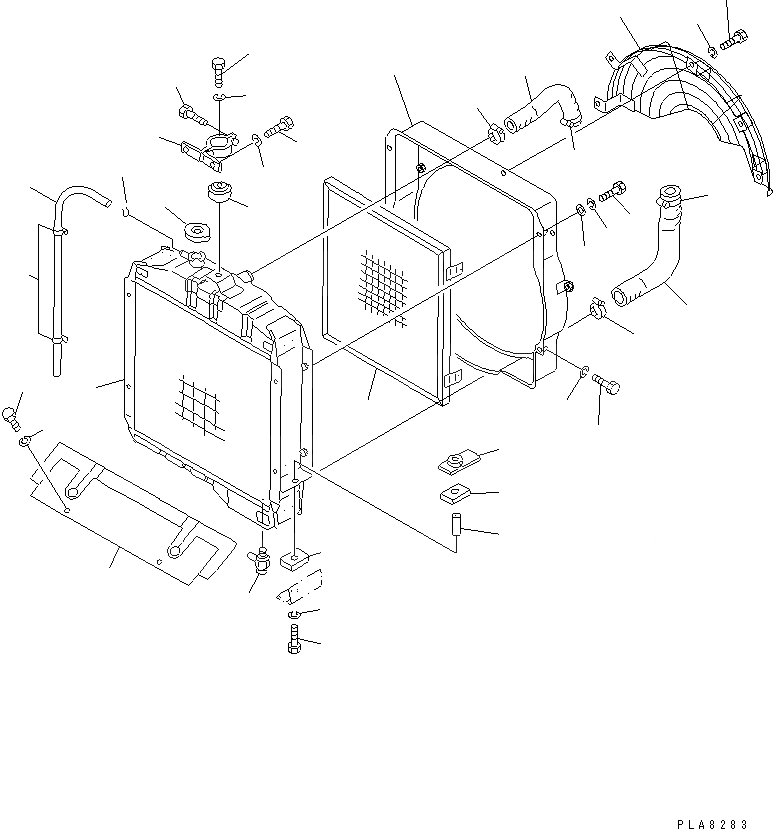 PLA8283