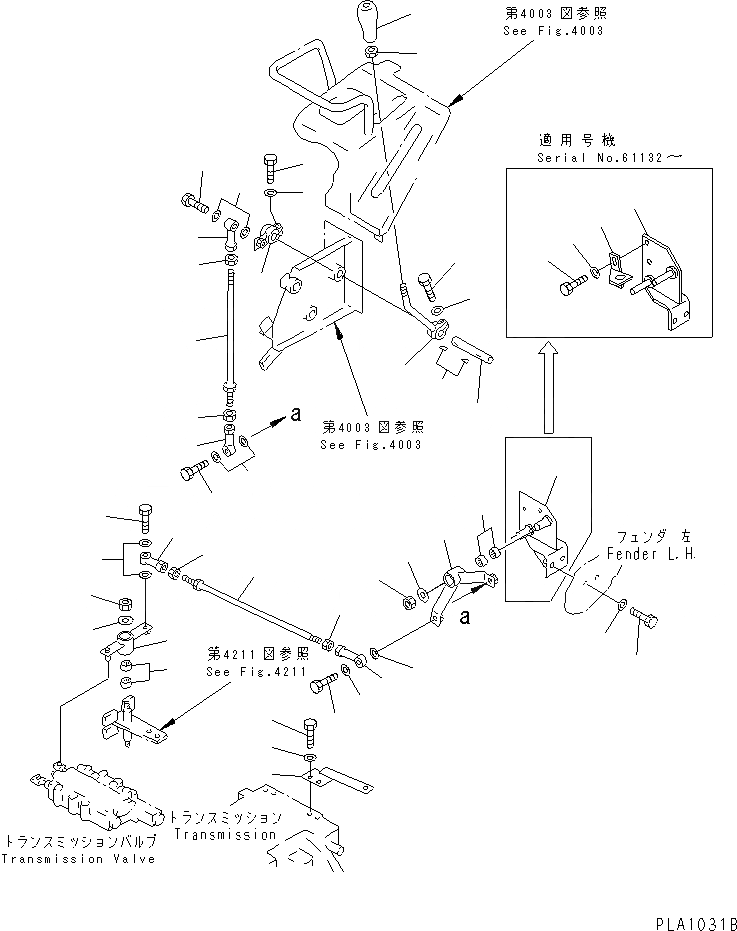 第4003図参照
See Fig.4003

適用号機
Serial No.61132～

a

第4003図参照
See Fig.4003

フェンダ 左
Fender L.H.

a

第4211図参照
See Fig.4211

トランスミッション
Transmission

トランスミッションバルブ
Transmission Valve

PLA1031B