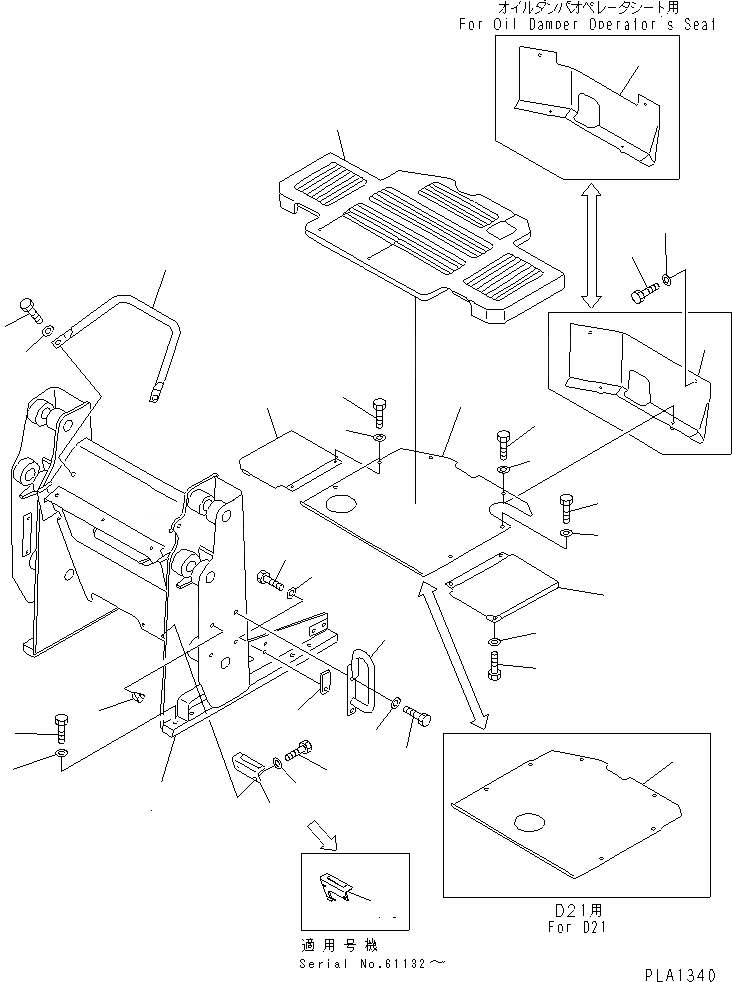 オイルダンパオペレータシート用
For Oil Damper Operator's Seat

D21用
For D21

適用号機
Serial No.61132～

PLA1340