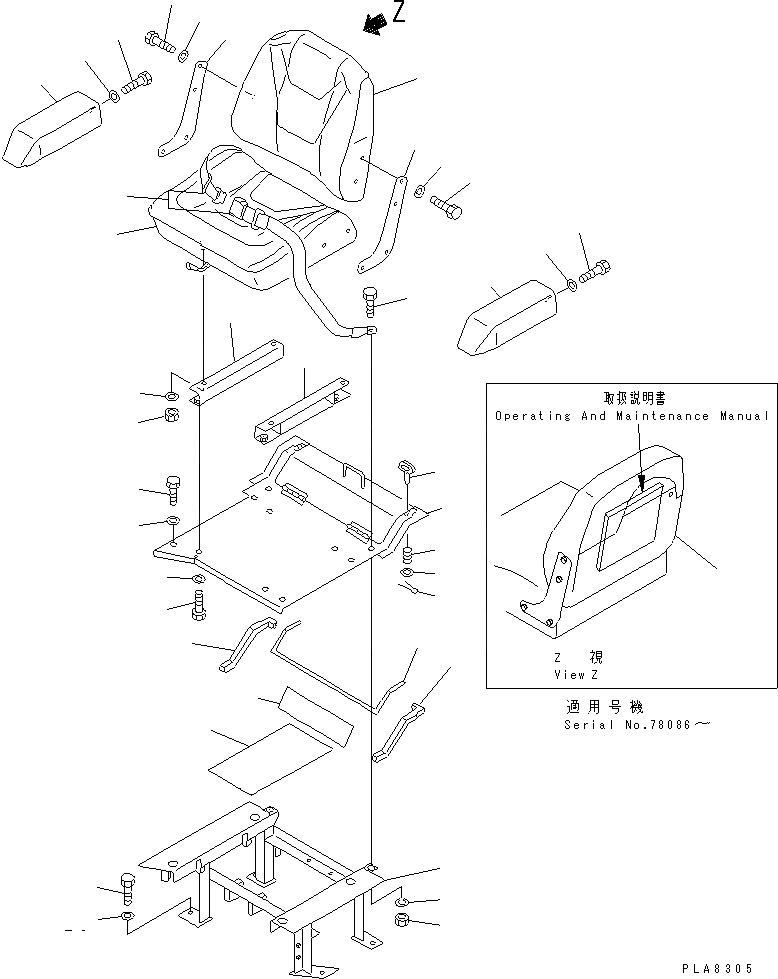 Z

取扱説明書
Operating And Maintenance Manual

Z 視
View Z

適用号機
Serial No.78086～

PLA8305