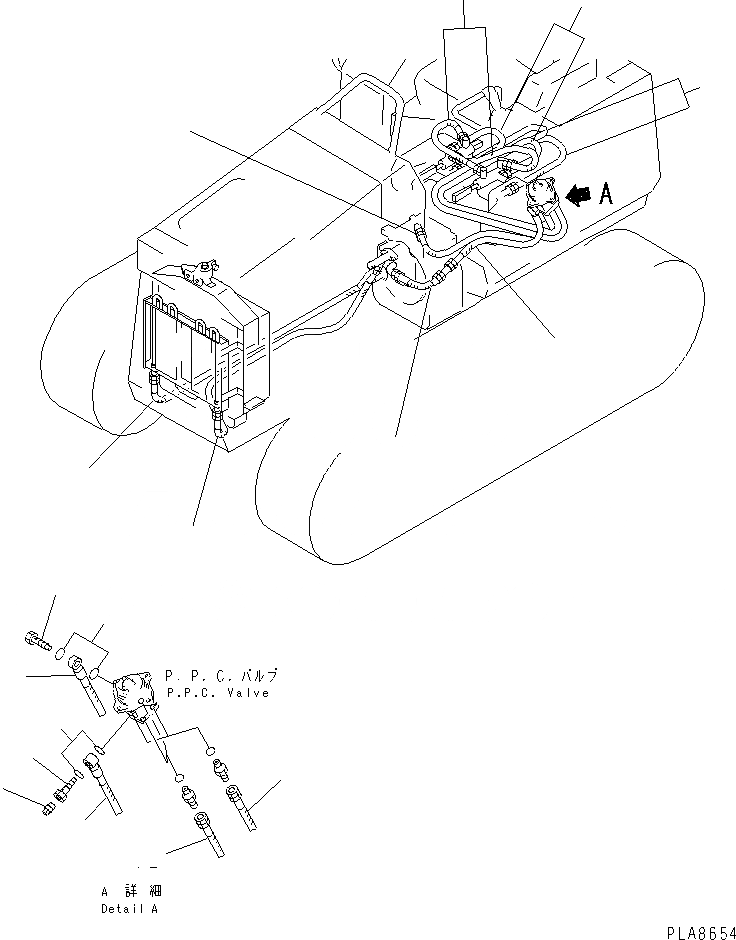 A

P. P. C. バルブ
P.P.C. Valve

A 詳 細
Detail A

PLA8654