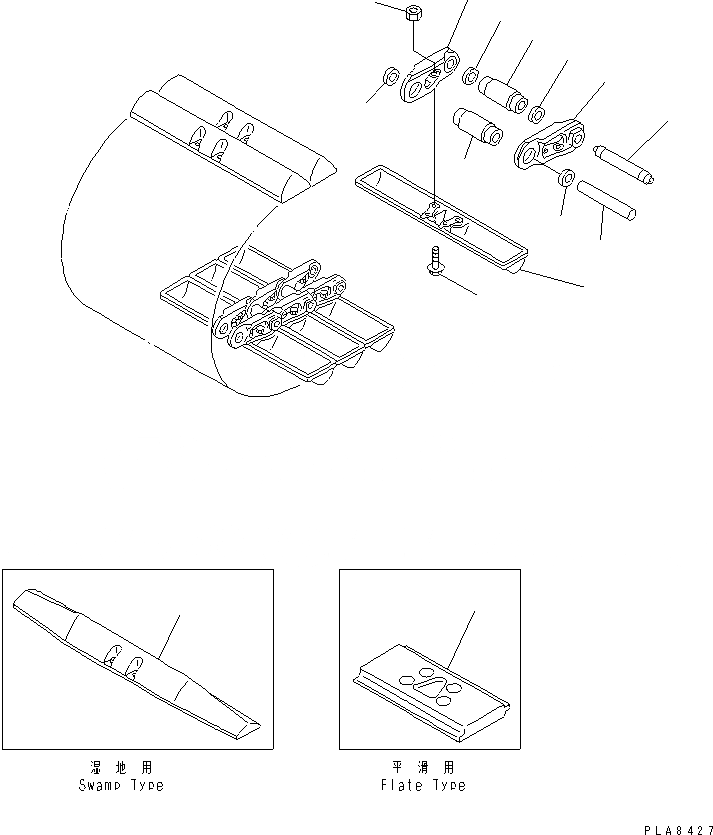 湿 地 用
Swamp Type

平 滑 用
Flate Type

PLA8427