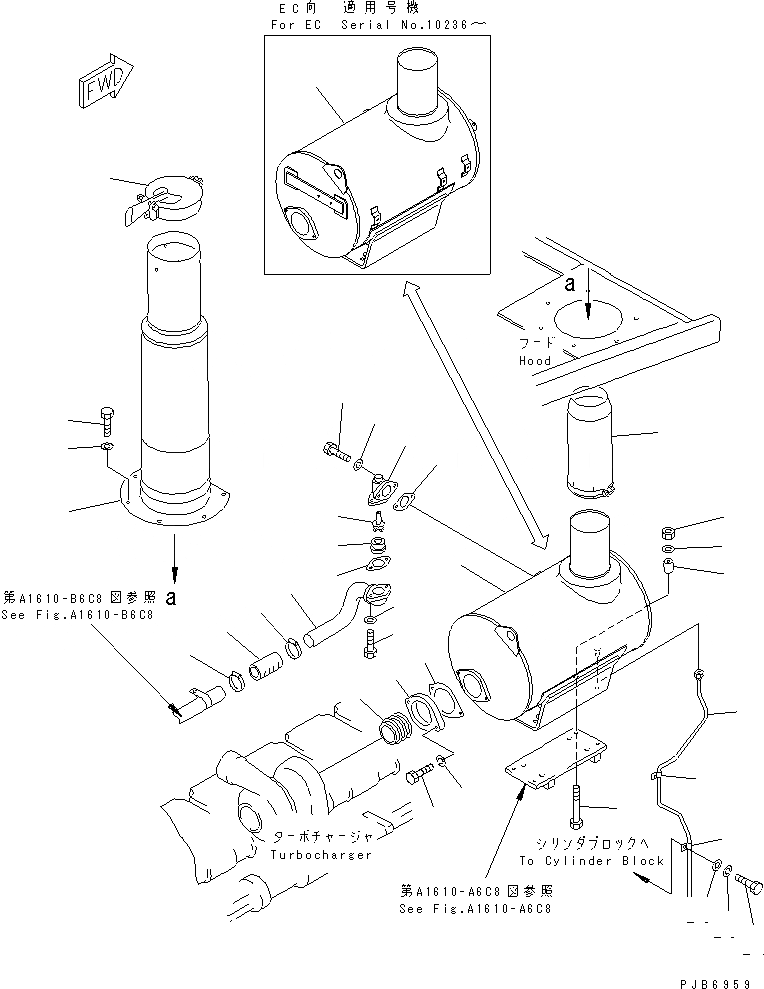 EC向　適用号機
For EC　Serial No.10236～

FWD

a

フード
Hood

第A1610-B6C8図参照 a
See Fig.A1610-B6C8

ターボチャージャ
Turbocharger

シリンダブロックへ
To Cylinder Block

第A1610-A6C8図参照
See Fig.A1610-A6C8

PJB6959