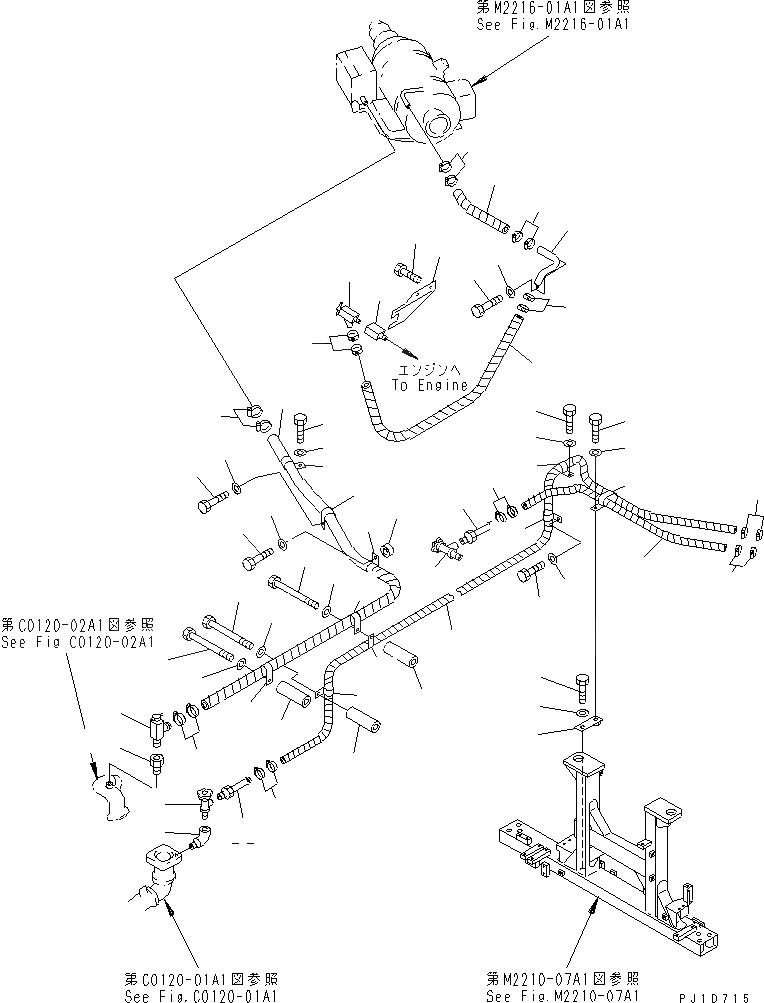 第M2216-01A1図参照
See Fig.M2216-01A1

エンジンへ
To Engine

第C0120-02A1図参照
See Fig C0120-02A1

第C0120-01A1図参照
See Fig.C0120-01A1

第M2210-07A1図参照
See Fig.M2210-07A1

PJ1D715