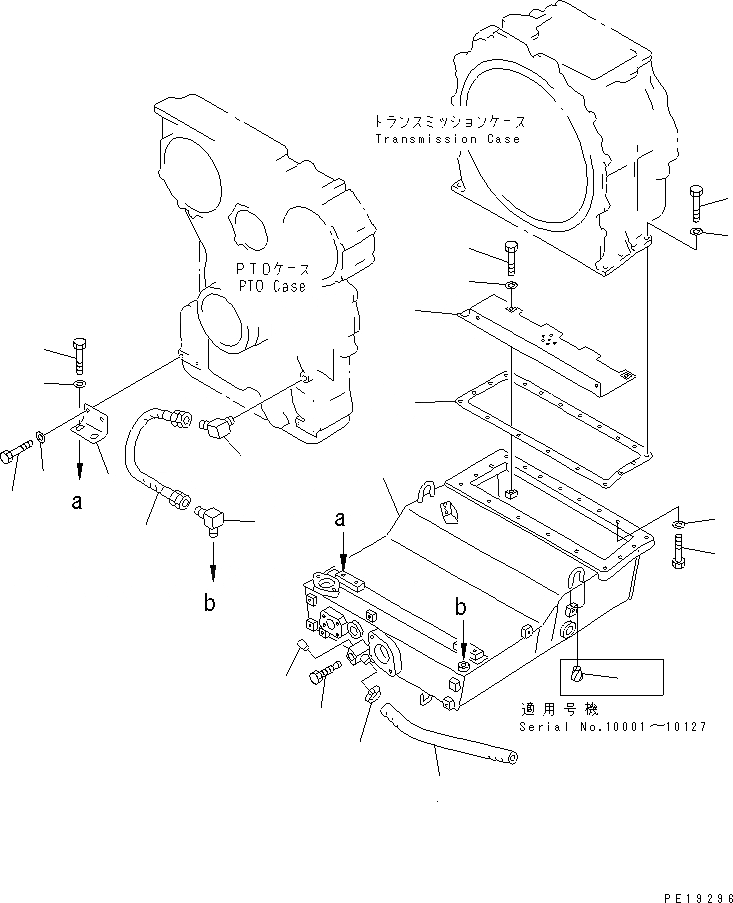 トランスミッションケース
Transmission Case

PTOケース
PTO Case

a

b

a

b

適用号機
Serial No.10001～10127

PE19296