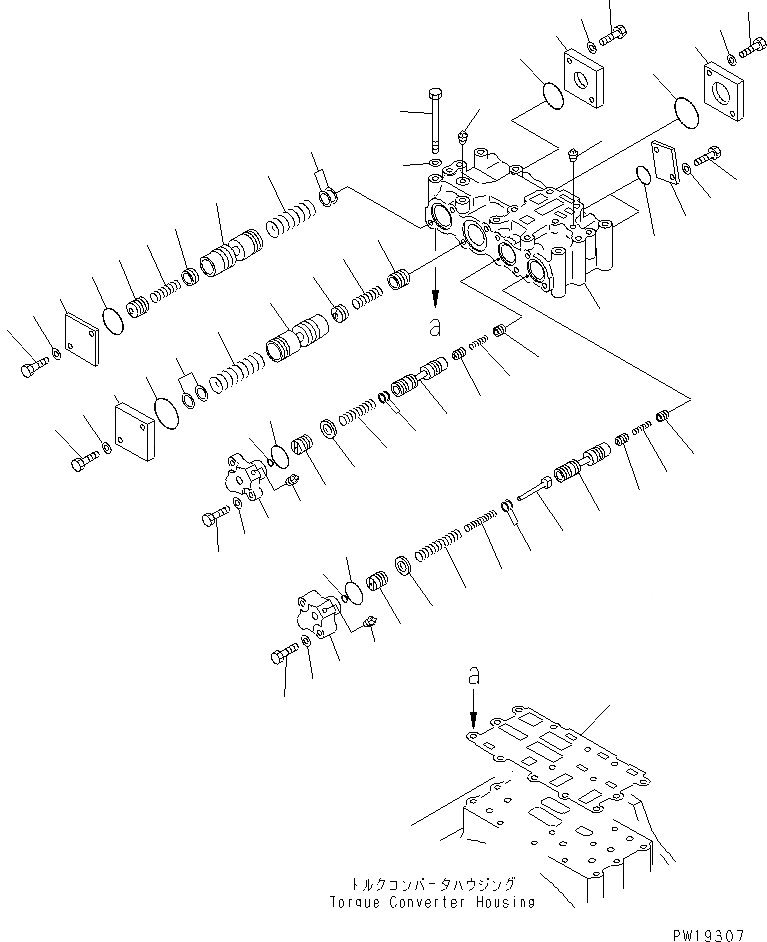 a

a

トルクコンバータハウジング
Torque Converter Housing

PW19307