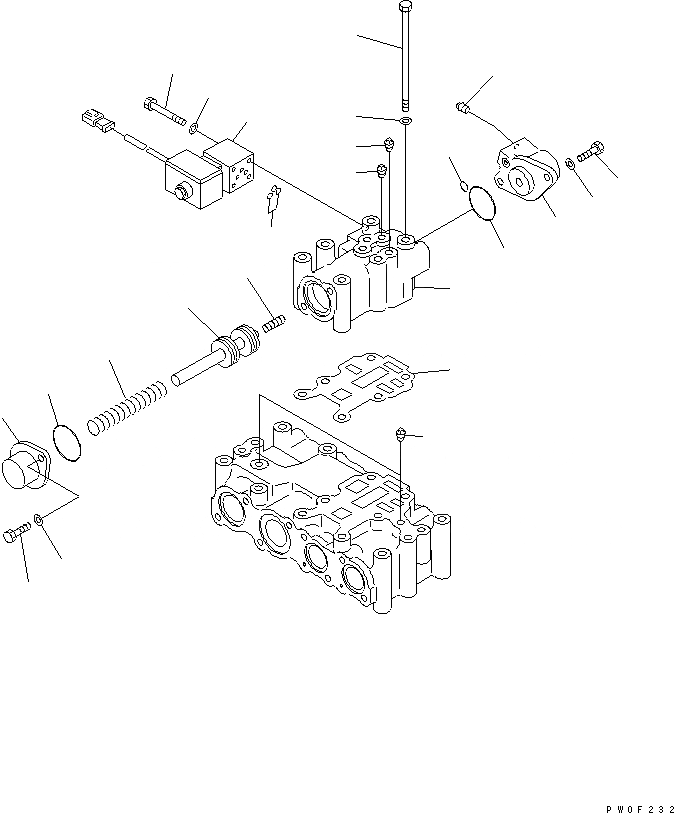 PW0F232