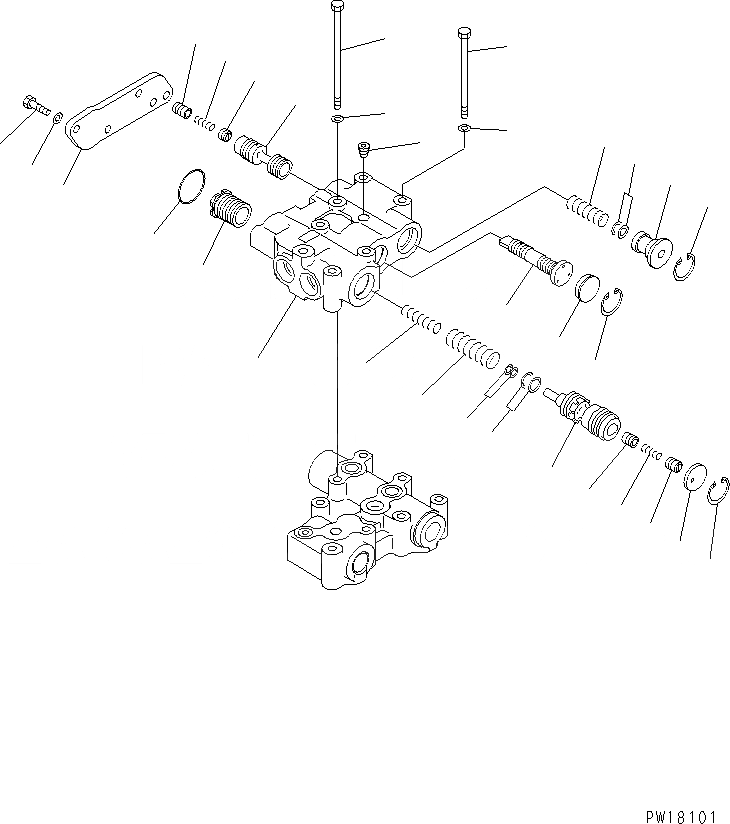 PW18101