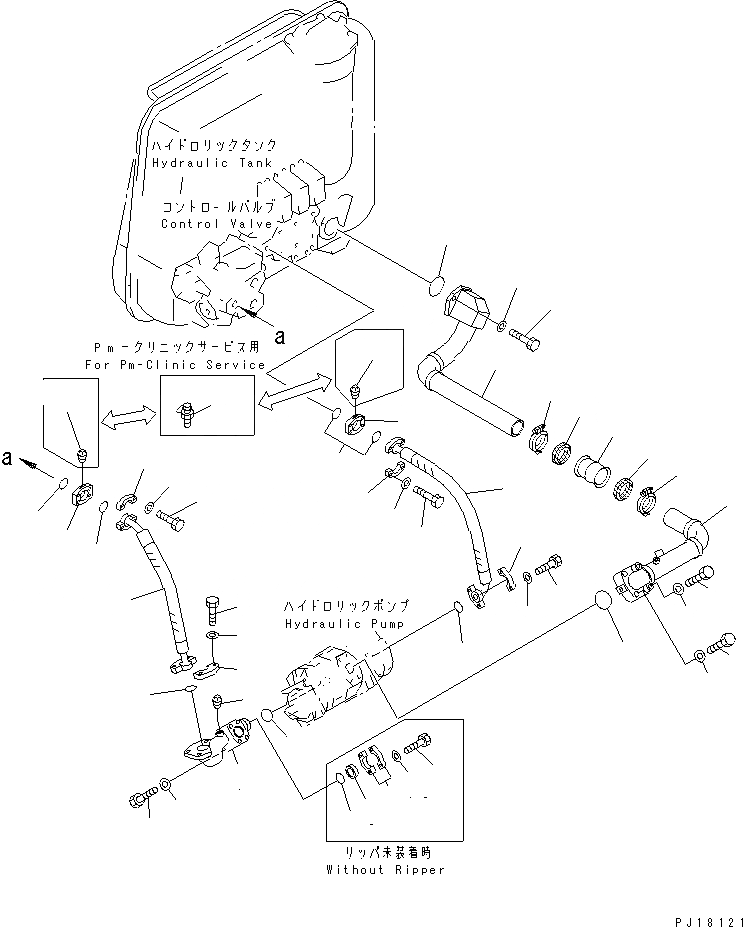 ハイドロリックタンク
Hydraulic Tank

コントロールバルブ
Control Valve

a

Pm-クリニックサービス用
For Pm-Clinic Service

a

ハイドロリックポンプ
Hydraulic Pump

リッパ未装着時
Without Ripper

PJ18121