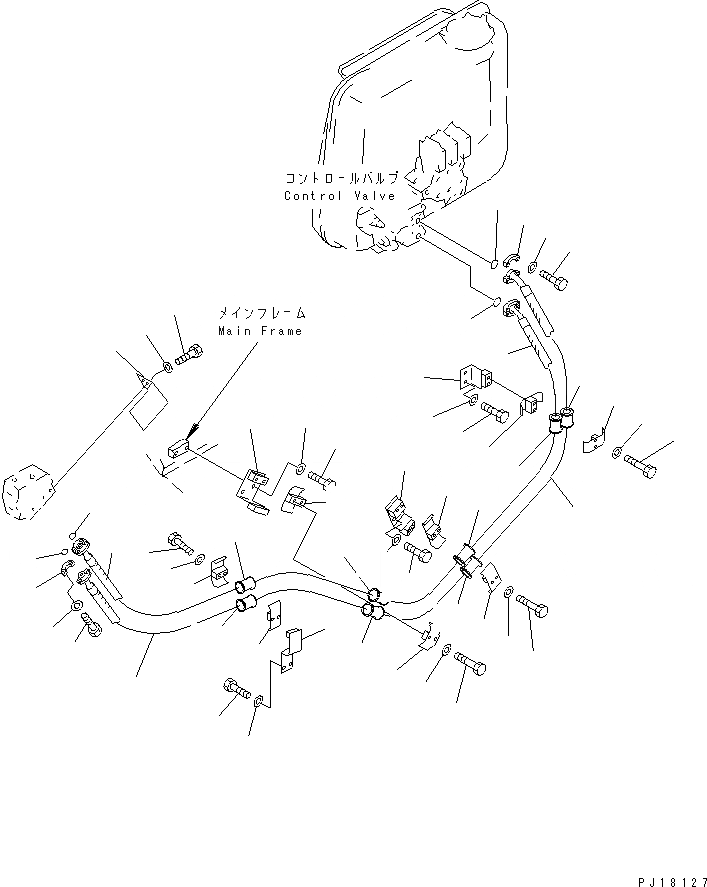 コントロールバルブ
Control Valve

メインフレーム
Main Frame

PJ18127