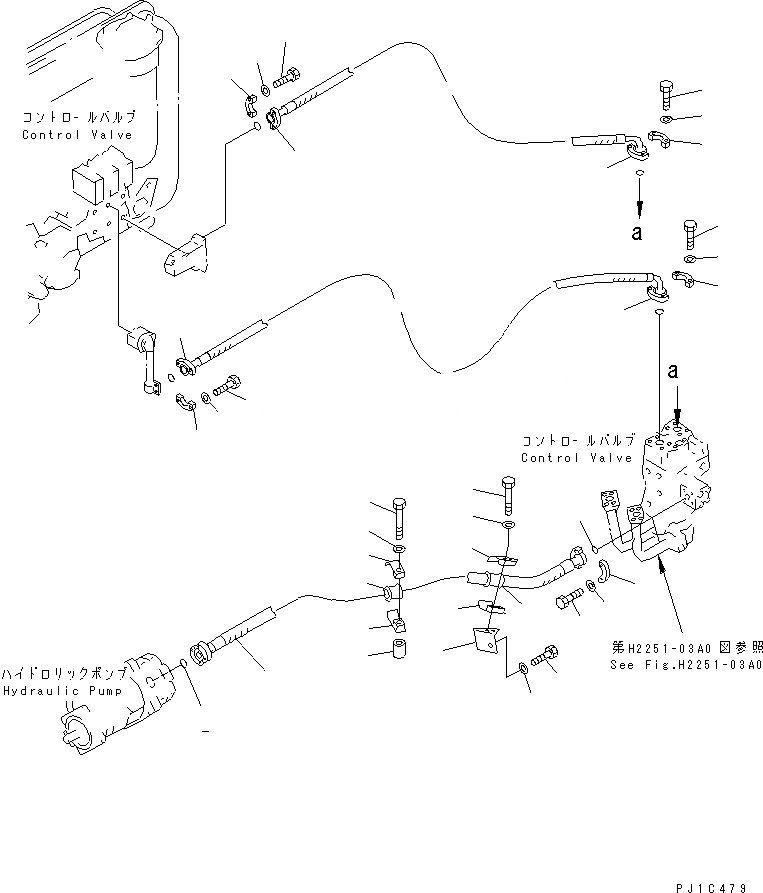 コントロールバルブ
Control Valve

a

a

コントロールバルブ
Control Valve

第H2251-03A0図参照
See Fig.H2251-03A0

ハイドロリックポンプ
Hydraulic Pump

PJ1C479