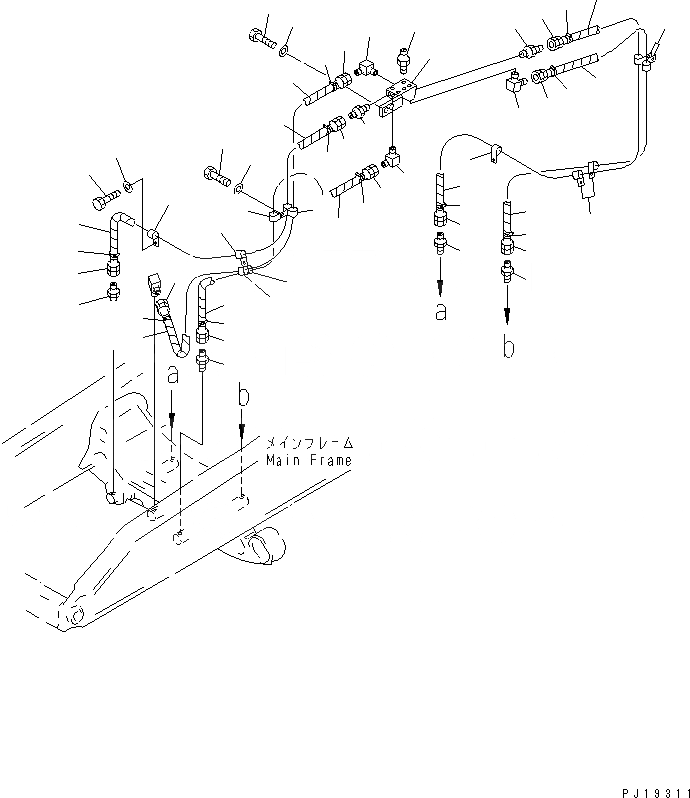 a
b
a
b
メインフレーム
Main Frame
PJ19311