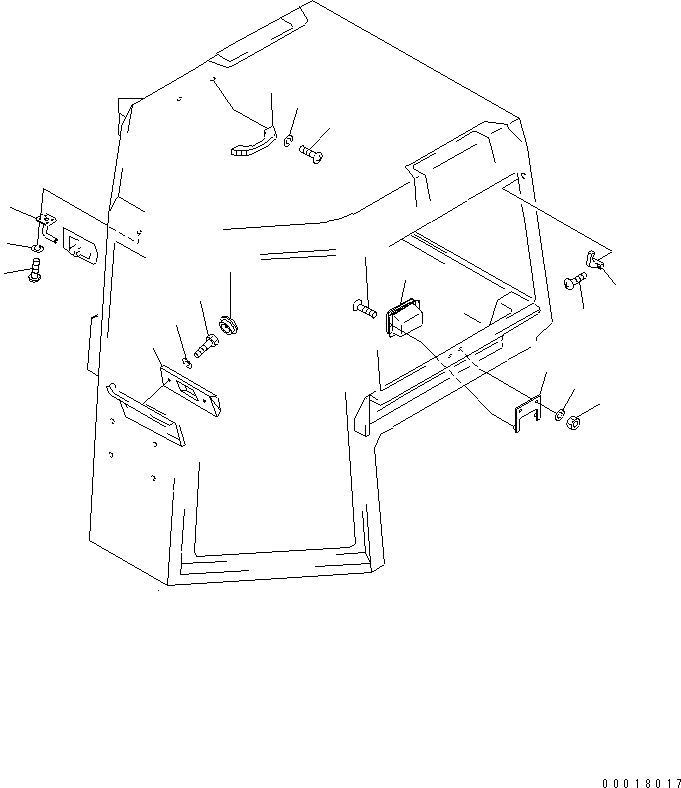 00018017