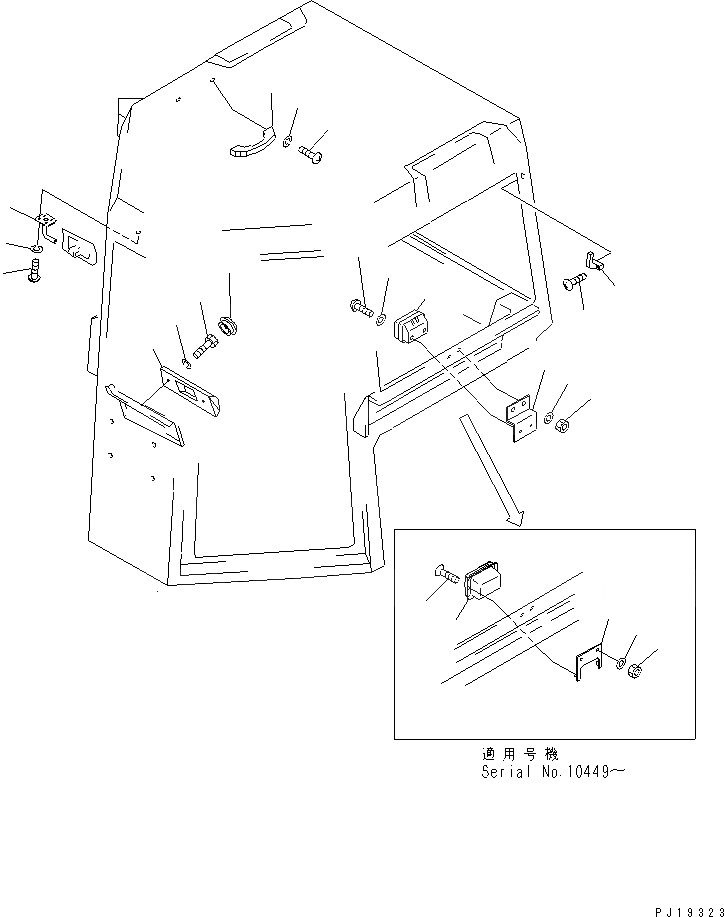 適用号機
Serial No.10449～

PJ19323