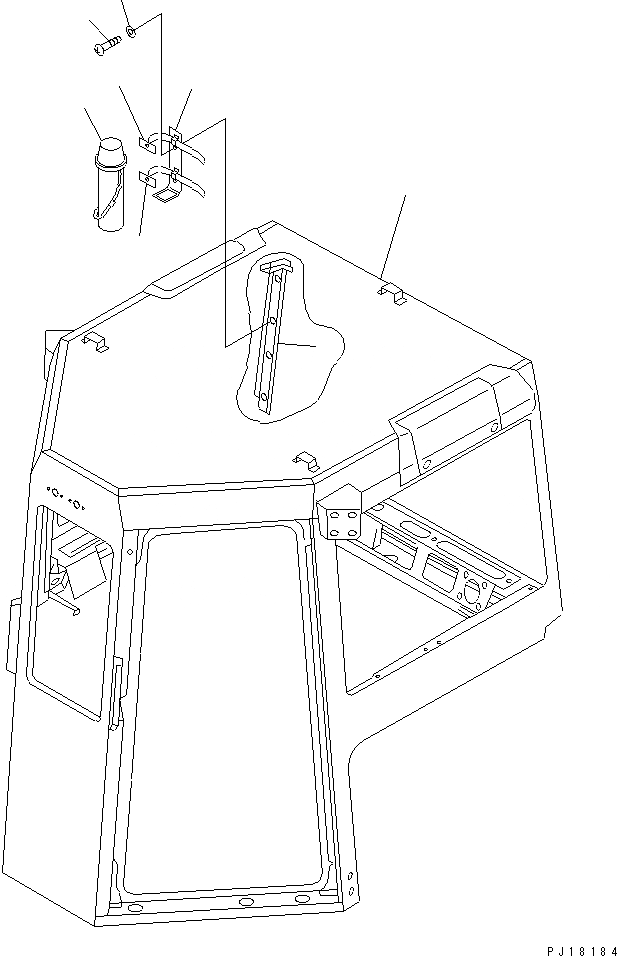 PJ18184