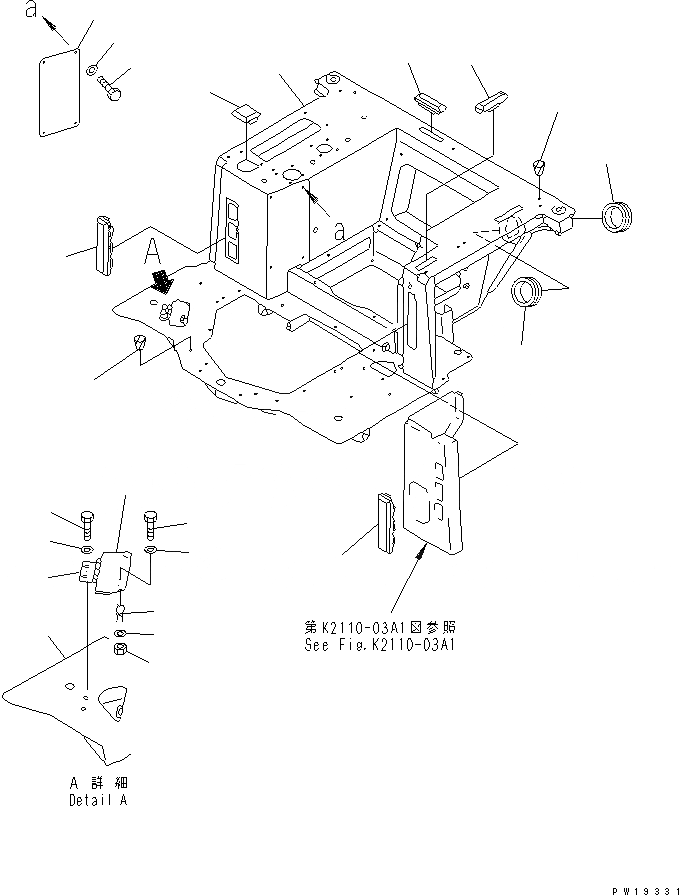 a

a

A

第K2110-03A1図参照
See Fig.K2110-03A1

A 詳 細
Detail A

PW19331