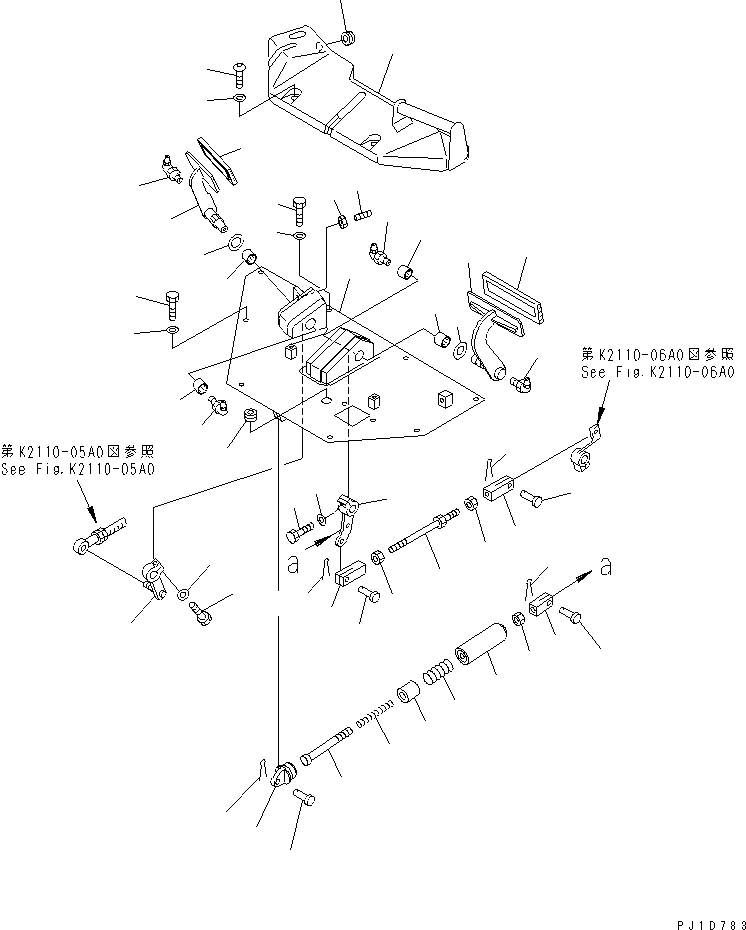 第K2110-06A0図参照
See Fig.K2110-06A0

第K2110-05A0図参照
See Fig.K2110-05A0

a

a

PJ1D783