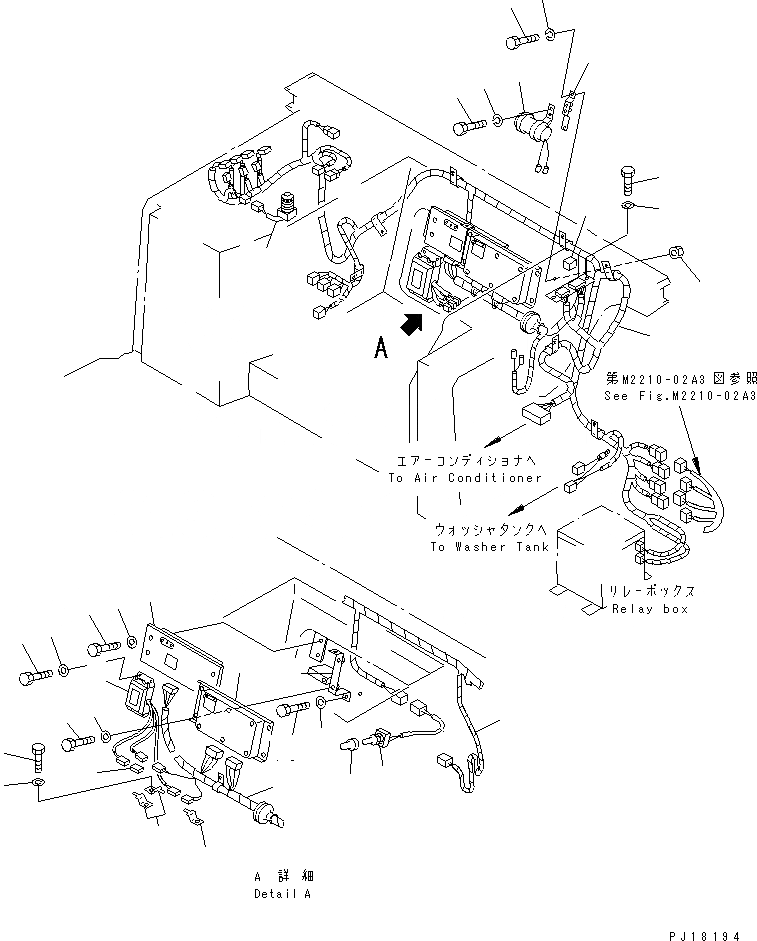 A

第M2210-02A3図参照
See Fig.M2210-02A3

エアーコンディショナへ
To Air Conditioner

ウォッシャタンクへ
To Washer Tank

リレーボックス
Relay box

A 詳細
Detail A

PJ18194