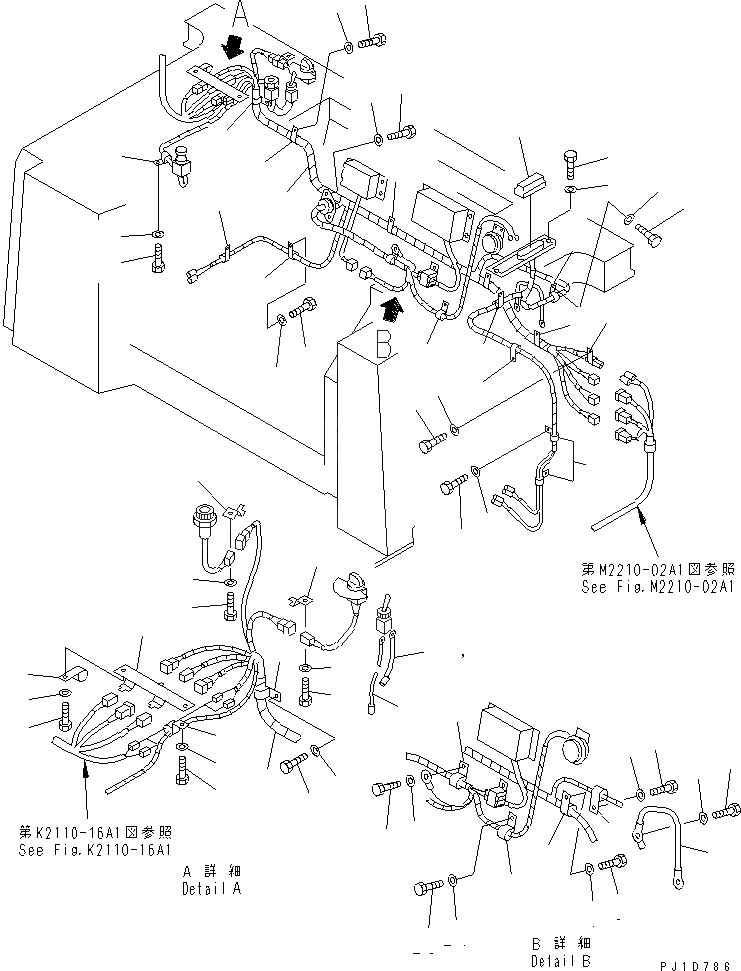 A

B

第M2210-02A1図参照
See Fig.M2210-02A1

第K2110-16A1図参照
See Fig.K2110-16A1

A 詳細
Detail A

B 詳細
Detail B

PJ1D786