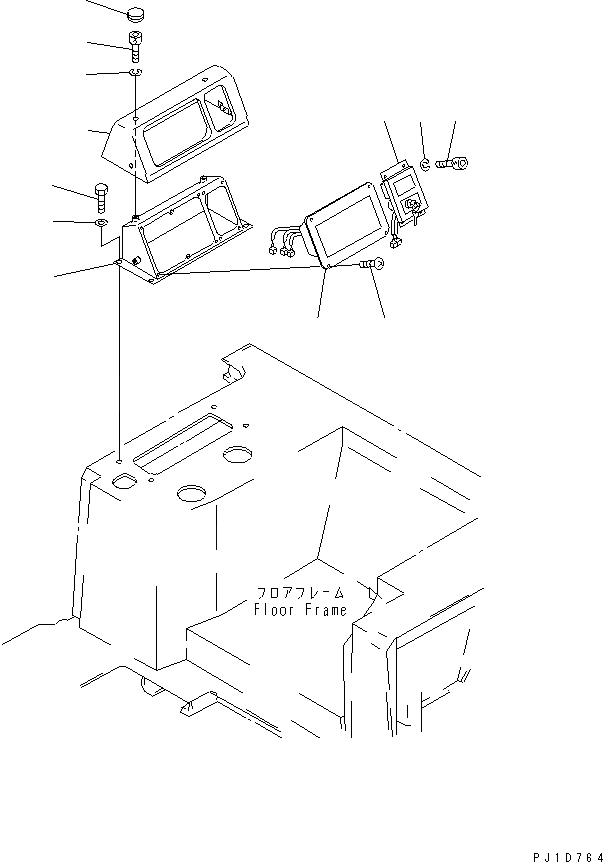 フロアフレーム
Floor Frame

PJ1D764