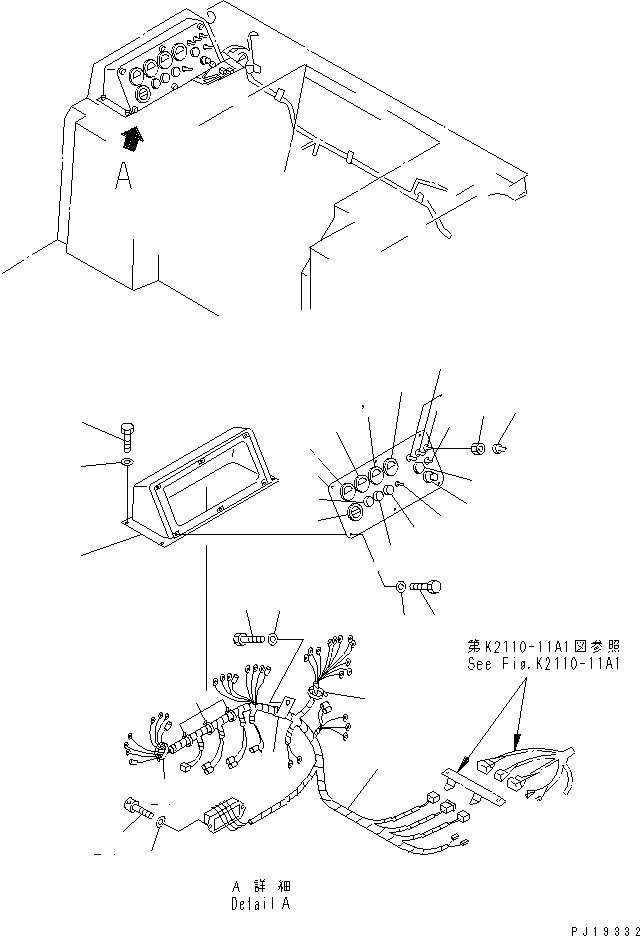 A

第K2110-11A1図参照
See Fig.K2110-11A1

A 詳細
Detail A

PJ19332