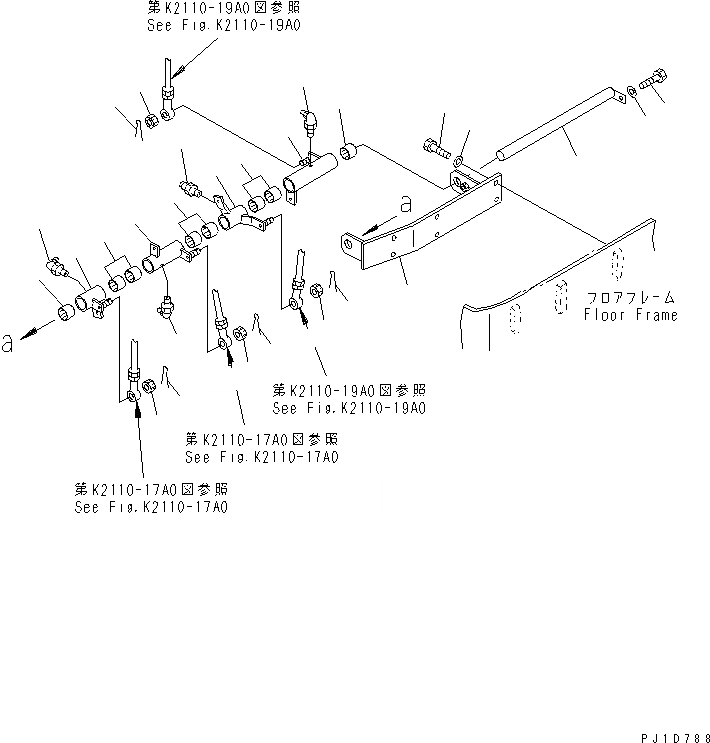 第K2110-19A0図参照
See Fig.K2110-19A0

a

フロアフレーム
Floor Frame

a

第K2110-19A0図参照
See Fig.K2110-19A0

第K2110-17A0図参照
See Fig.K2110-17A0

第K2110-17A0図参照
See Fig.K2110-17A0

PJ1D788