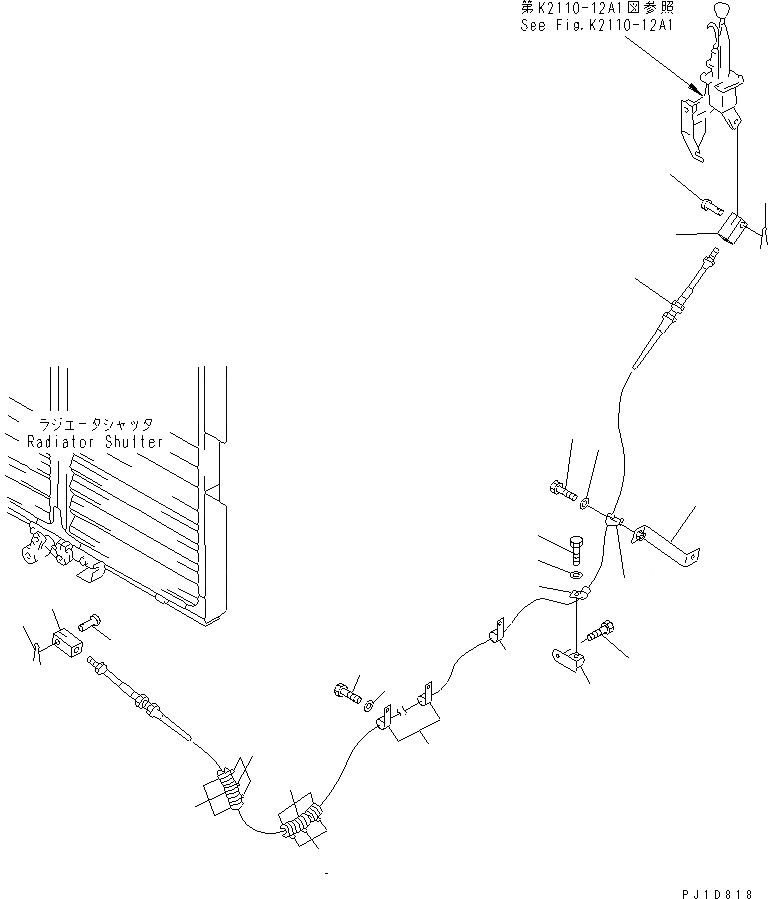 第K2110-12A1図参照
See Fig.K2110-12A1

ラジエータシャッタ
Radiator Shutter

PJ1D818