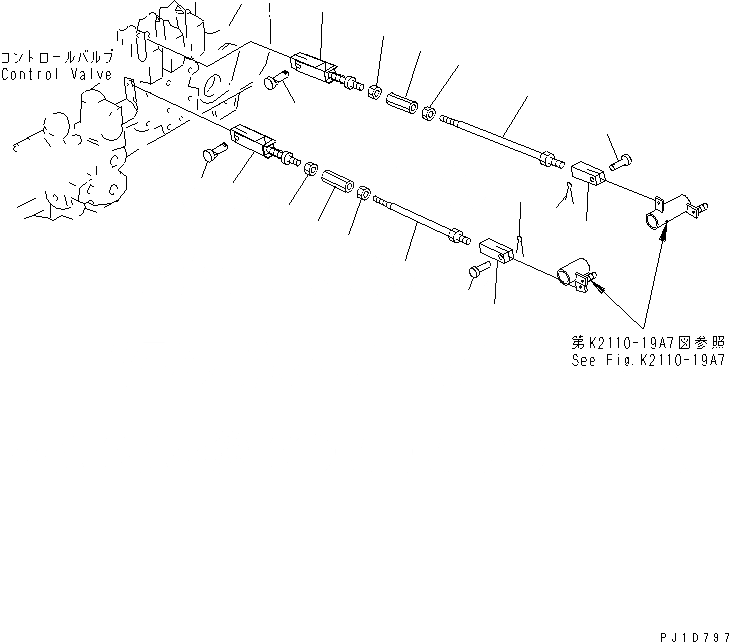 コントロールバルブ
Control Valve

第K2110-19A7図参照
See Fig.K2110-19A7

PJ1D797