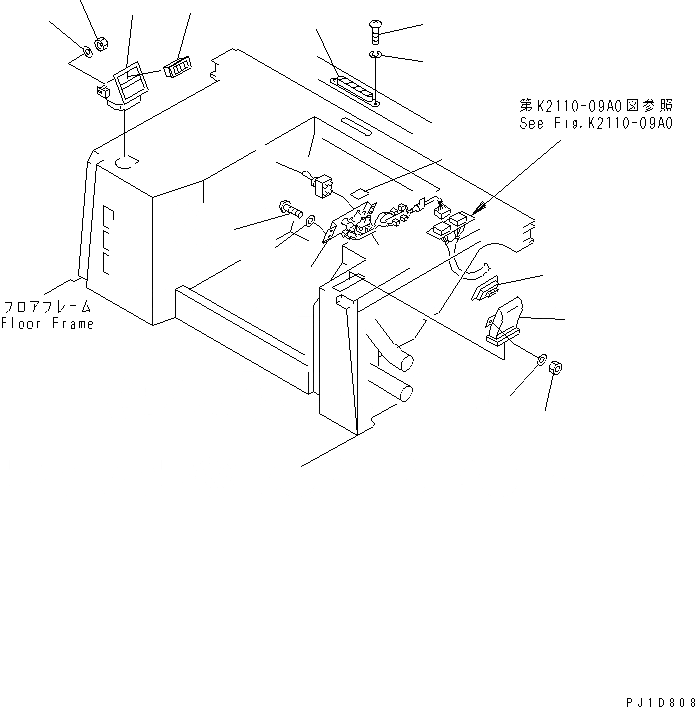 第K2110-09A0図参照
See Fig.K2110-09A0

フロアフレーム
Floor Frame

PJ1D808