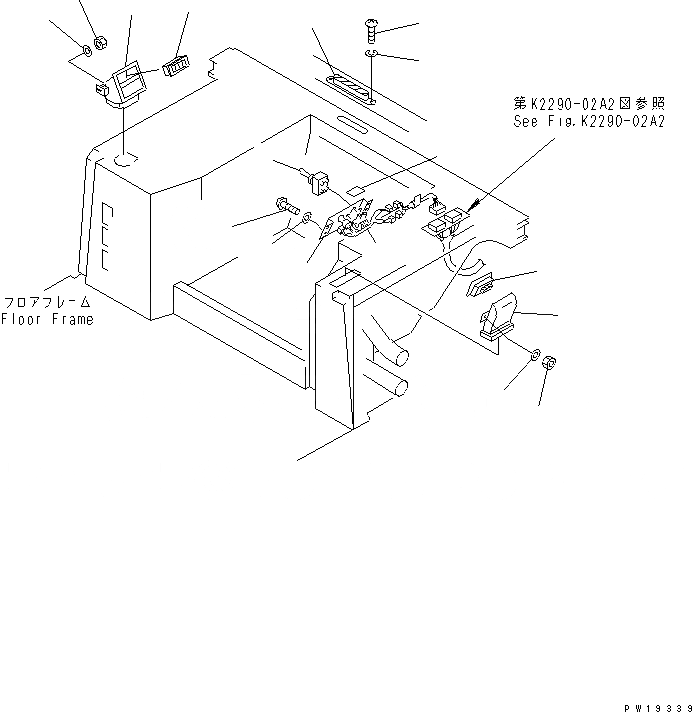 第K2290-02A2図参照
See Fig.K2290-02A2

フロアフレーム
Floor Frame

PW19339