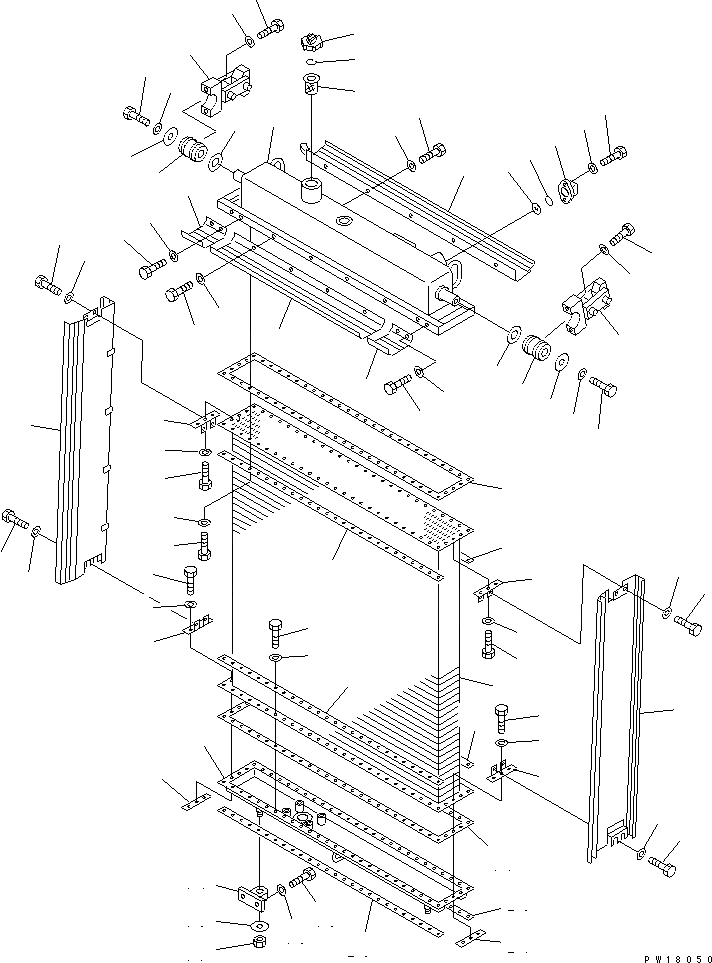 PW18050