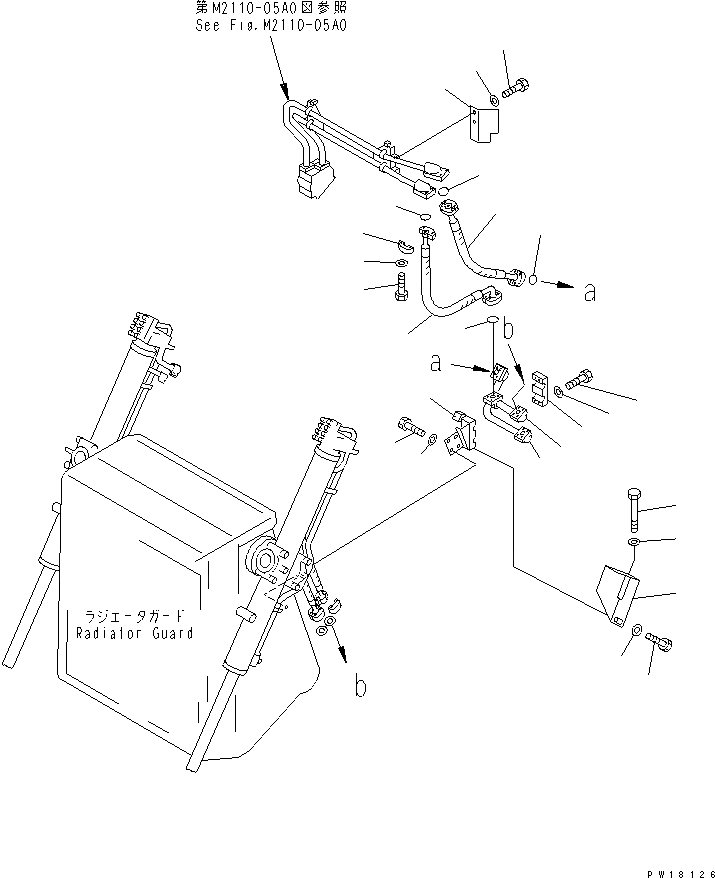 第M2110-05A0図参照
See Fig.M2110-05A0

a

b

a

ラジエータガード
Radiator Guard

b

PW18126