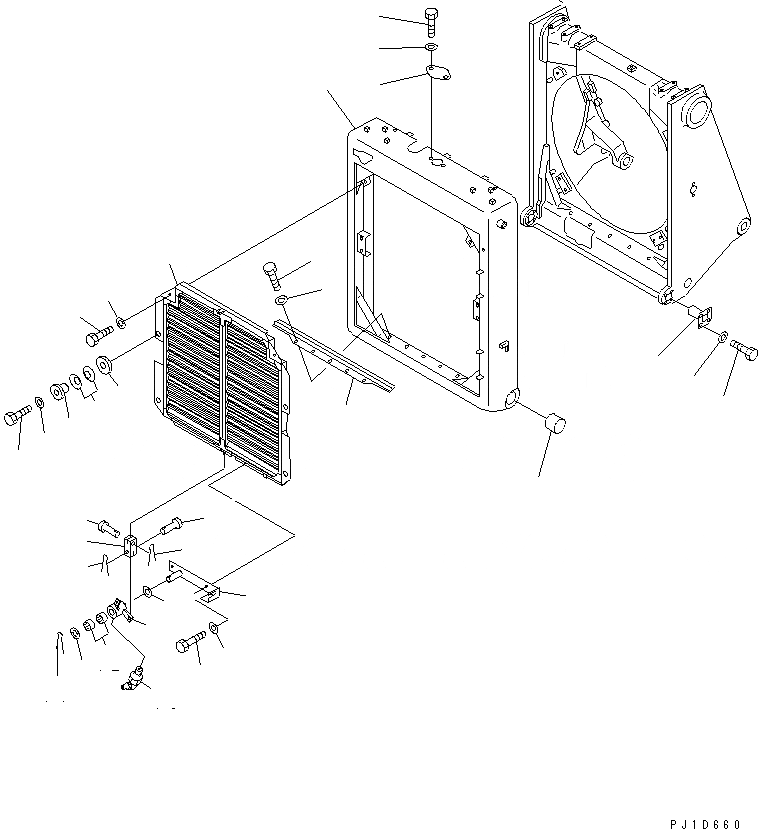 PJ1D660